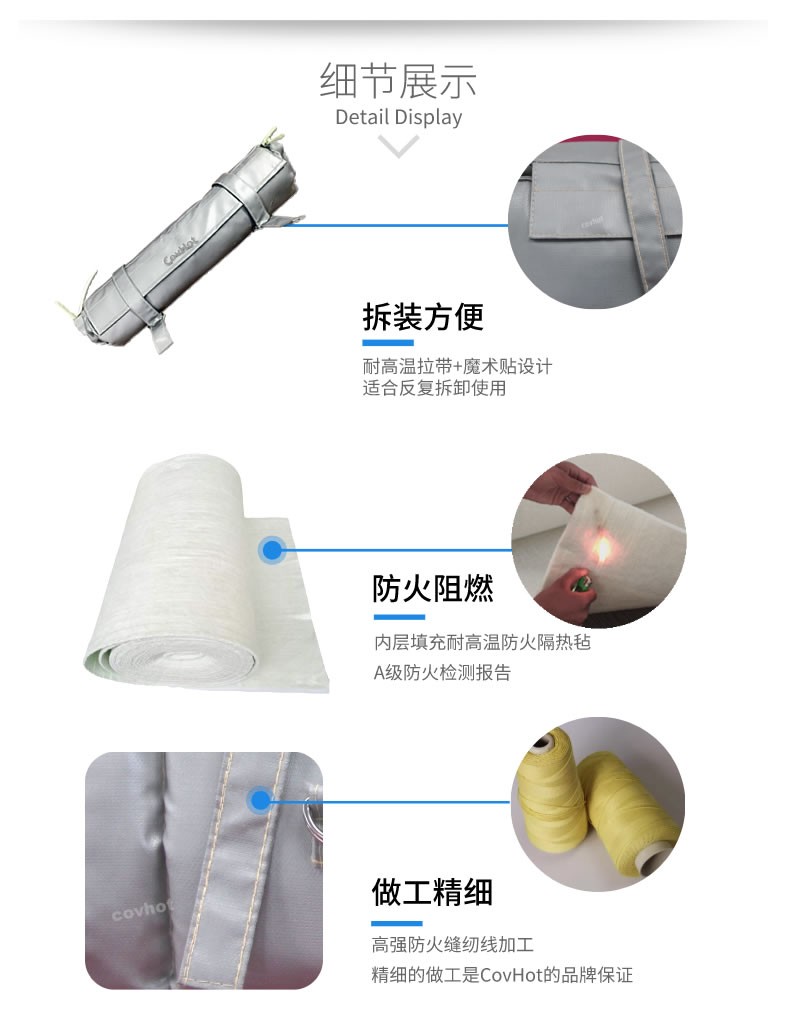 细节展示
Detail Display

CovHot

covhot

拆装方便
耐高温拉带+魔术贴设计
适合反复拆卸使用

防火阻燃
内层填充耐高温防火隔热毡
A级防火检测报告

covhot

做工精细
高强防火缝纫线加工
精细的做工是CovHot的品牌保证