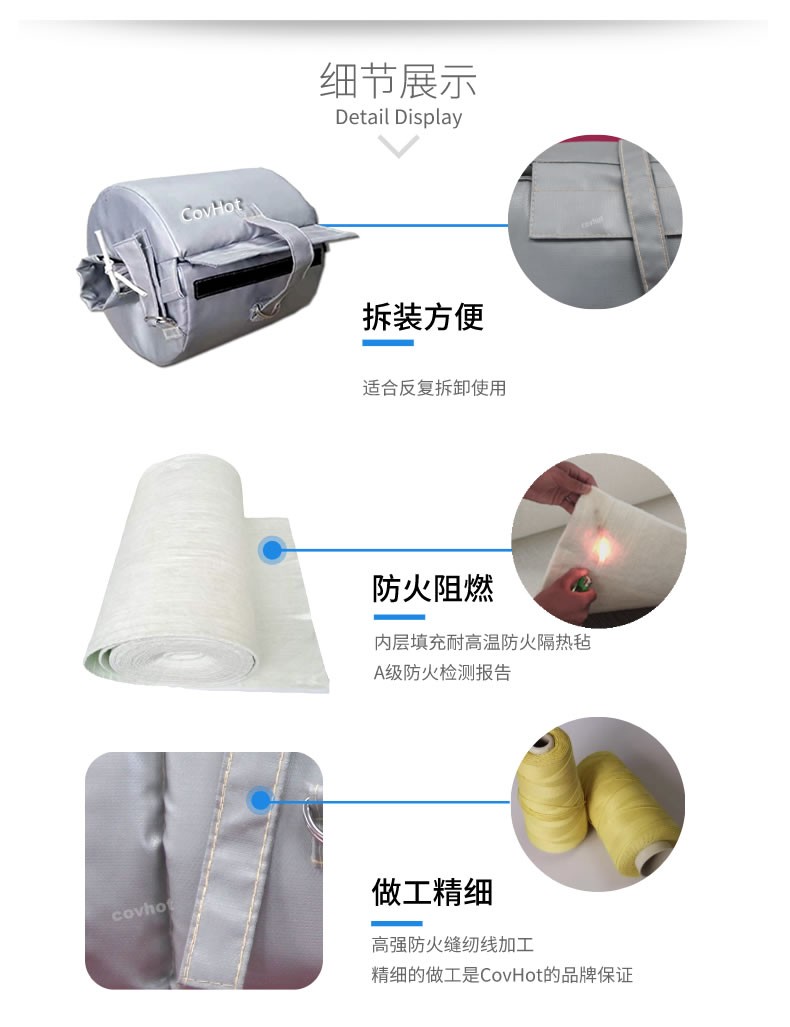 细节展示
Detail Display

CovHot

CovHot

拆装方便

适合反复拆卸使用

防火阻燃

内层填充耐高温防火隔热毡
A级防火检测报告

covhot

做工精细

高强防火缝纫线加工
精细的做工是CovHot的品牌保证