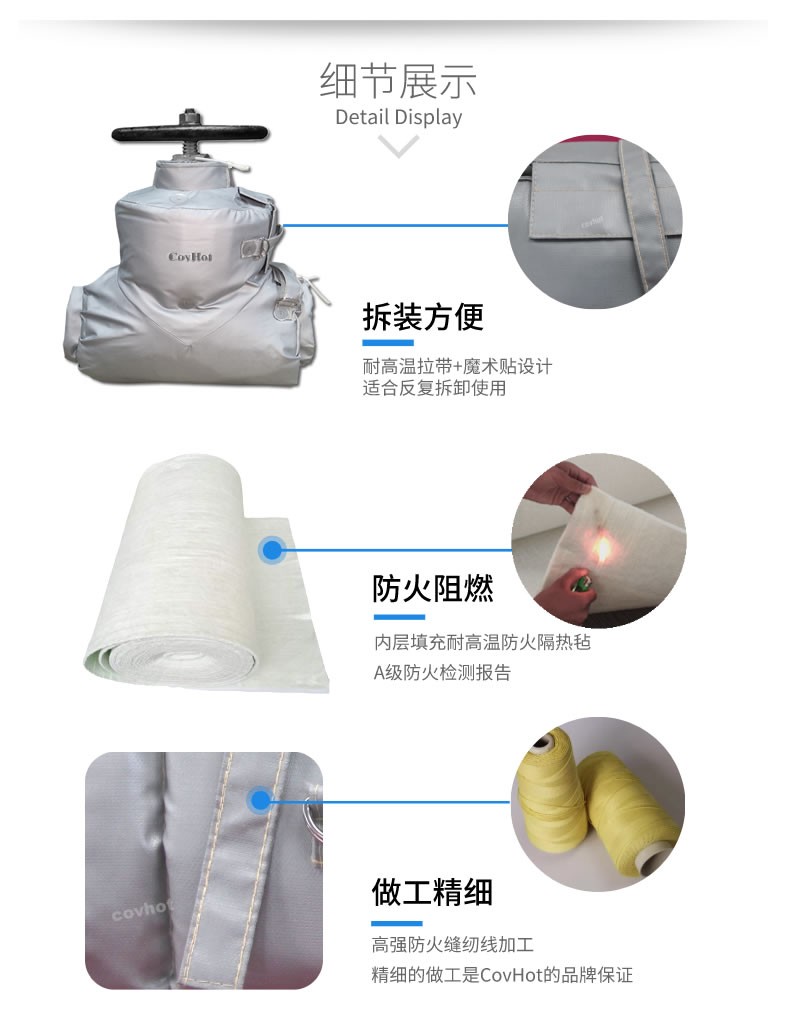 细节展示
Detail Display

CovHot

CovHot

拆装方便

耐高温拉带+魔术贴设计
适合反复拆卸使用

防火阻燃

内层填充耐高温防火隔热毡
A级防火检测报告

covhot

做工精细

高强防火缝纫线加工
精细的做工是CovHot的品牌保证