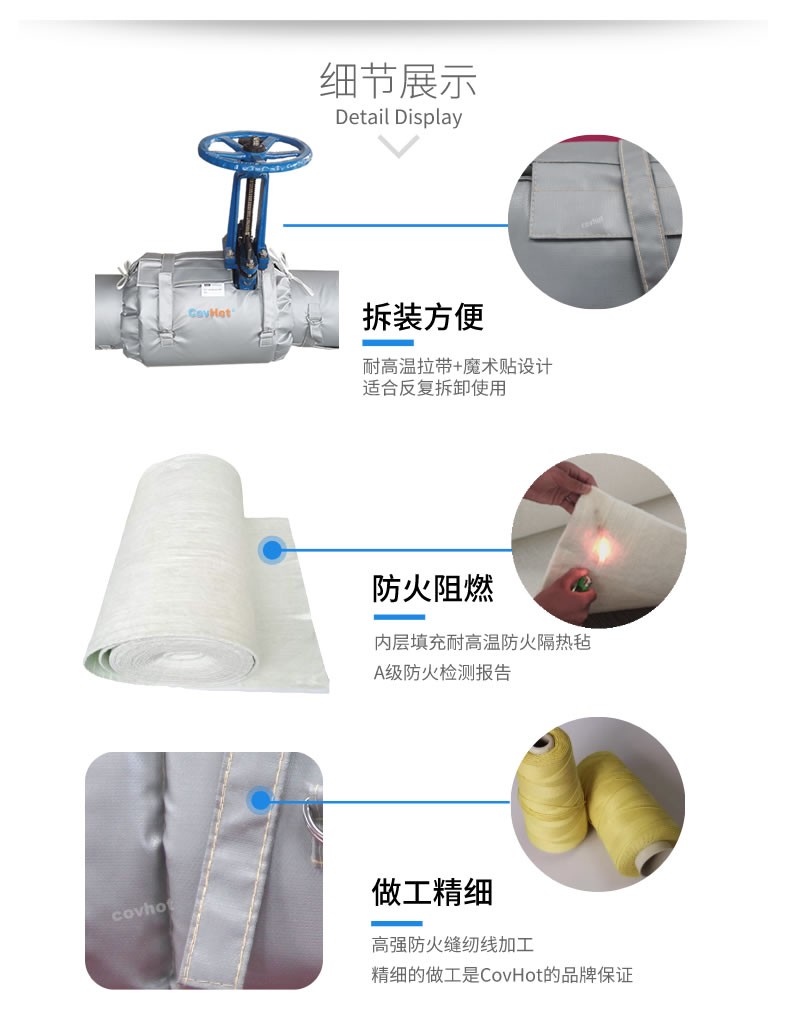 细节展示
Detail Display

CovHot

CovHot

拆装方便

耐高温拉带+魔术贴设计
适合反复拆卸使用

防火阻燃

内层填充耐高温防火隔热毡
A级防火检测报告

covhot

做工精细

高强防火缝纫线加工
精细的做工是CovHot的品牌保证